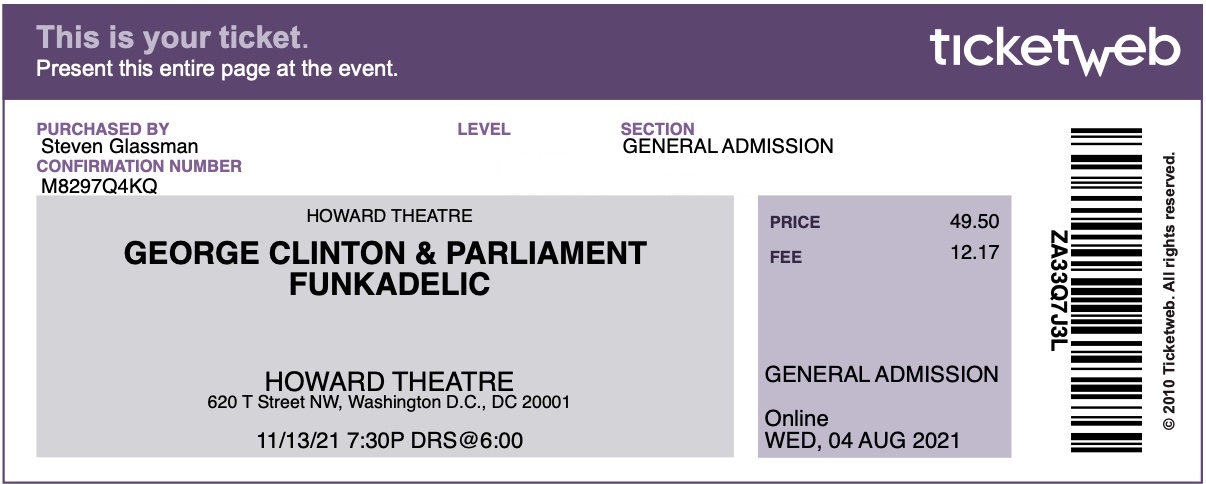 This is your ticket.
Present this entire page at the event.

ticketweb

PURCHASED BY
Steven Glassman
CONFIRMATION NUMBER
M8297Q4KQ

LEVEL

SECTION
GENERAL ADMISSION

HOWARD THEATRE

GEORGE CLINTON & PARLIAMENT FUNKADELIC

HOWARD THEATRE
620 T Street NW, Washington D.C., DC 20001

11/13/21 7:30P DRS@6:00

PRICE 49.50
FEE 12.17

GENERAL ADMISSION

Online
WED, 04 AUG 2021

ZA33Q7J3L

© 2010 Ticketweb. All rights reserved.